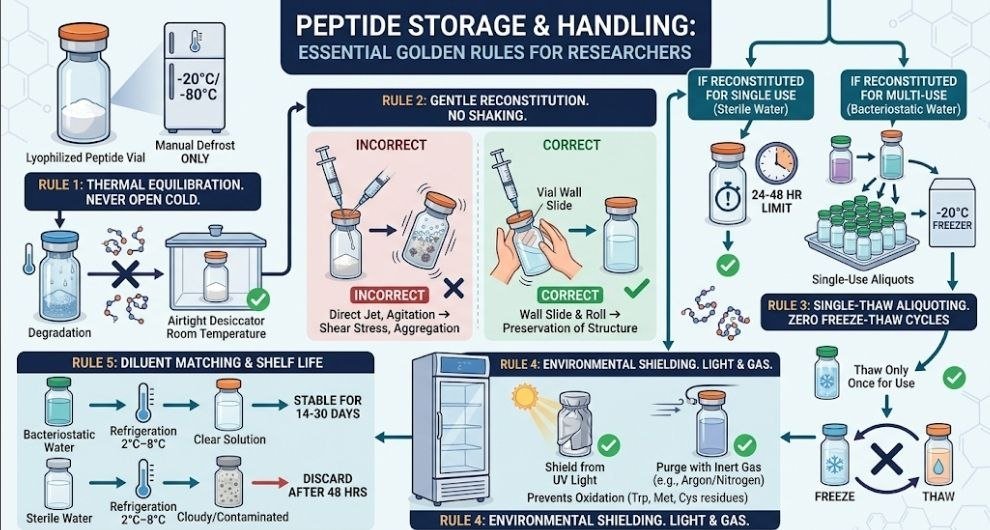 PEPTIDE STORAGE & HANDLING:
ESSENTIAL GOLDEN RULES FOR RESEARCHERS

-20°C/ -80°C

Lyophilized Peptide Vial

Manual Defrost ONLY

RULE 1: THERMAL EQUILIBRATION. NEVER OPEN COLD.

Degradation

Airtight Desiccator Room Temperature

RULE 2: GENTLE RECONSTITUTION. NO SHAKING.

INCORRECT

INCORRECT

Direct Jet, Agitation → Shear Stress, Aggregation

CORRECT

Vial Wall Slide

CORRECT

Wall Slide & Roll → Preservation of Structure

IF RECONSTITUTED FOR SINGLE USE (Sterile Water)

24-48 HR LIMIT

IF RECONSTITUTED FOR MULTI-USE (Bacteriostatic Water)

-20°C FREEZER

Single-Use Aliquots

RULE 3: SINGLE-THAW ALIQUOTING. ZERO FREEZE-THAW CYCLES

Thaw Only Once for Use

FREEZE

THAW

RULE 5: DILUENT MATCHING & SHELF LIFE

Bacteriostatic Water

Refrigeration 2°C–8°C

Clear Solution

STABLE FOR 14-30 DAYS

Sterile Water

Refrigeration 2°C–8°C

Cloudy/Contaminated

DISCARD AFTER 48 HRS

RULE 4: ENVIRONMENTAL SHIELDING. LIGHT & GAS.

Shield from UV Light

Purge with Inert Gas (e.g., Argon/Nitrogen)

Prevents Oxidation (Trp, Met, Cys residues)

RULE 4: ENVIRONMENTAL SHIELDING. LIGHT & GAS.